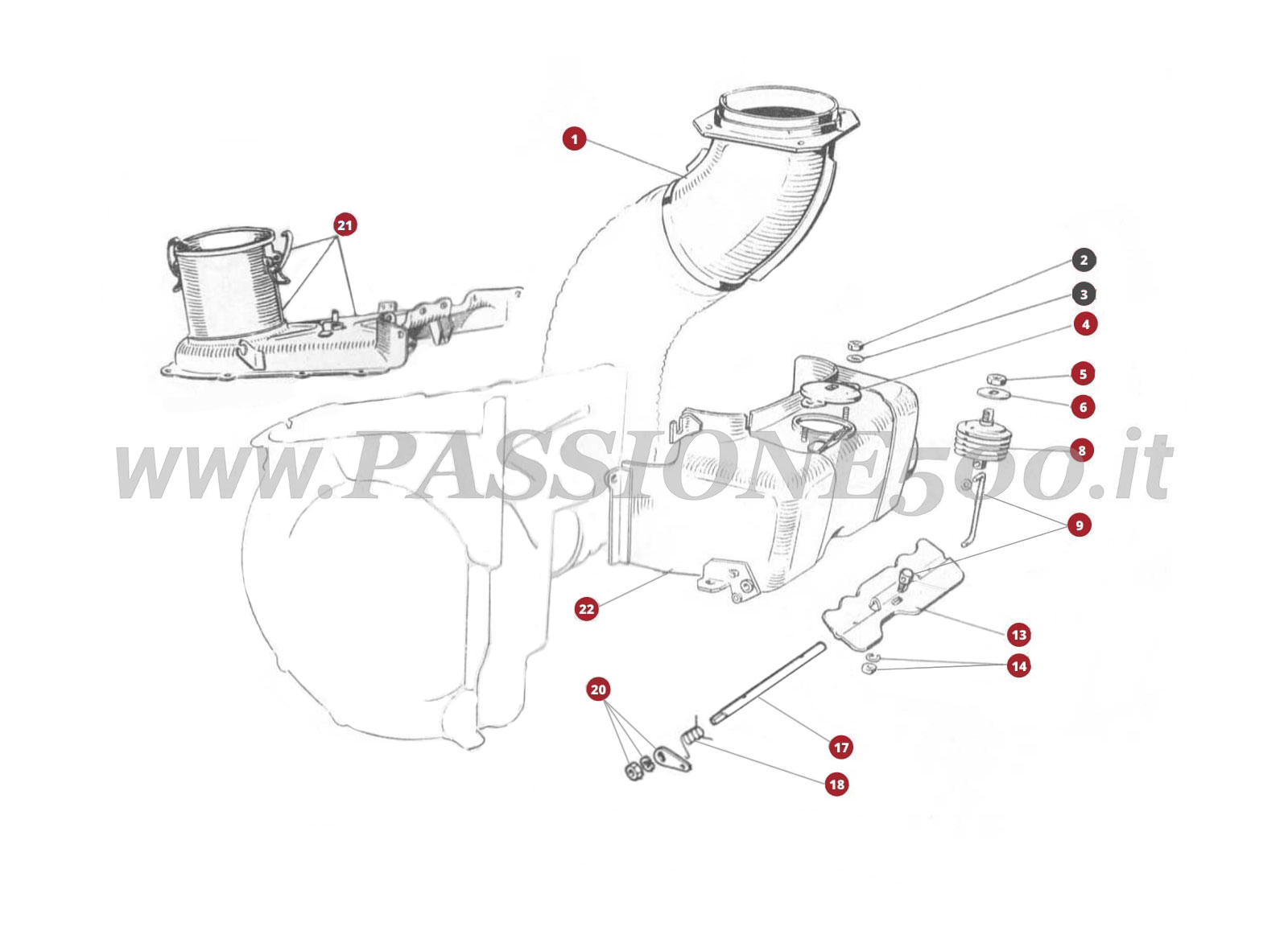 1
21
2
3
4
5
6
8
www.PASSIONE500.it
9
22
13
14
20
17
18