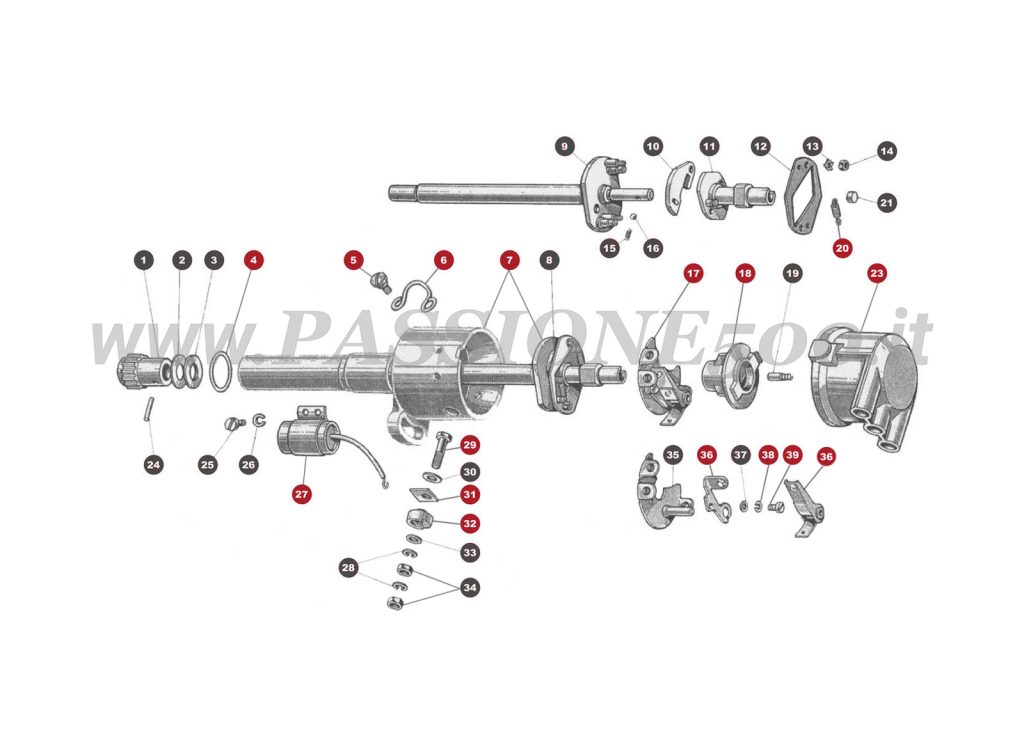 9
10
11
12
13
14
21
15
16
20
1
2
3
4
5
6
7
8
17
18
19
23
www.PASSIONE500.it
24
25
26
27
29
30
31
32
33
28
34
35
36
37
38
39
36