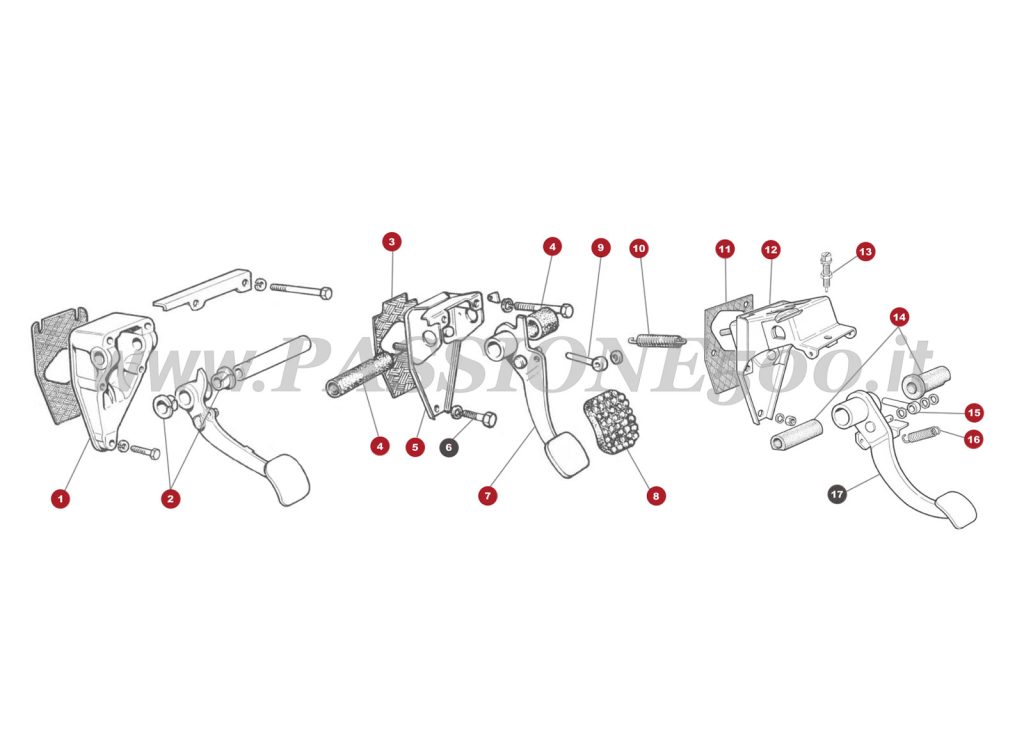 www.PASSIONE500.it

3
4
9
10
11
12
13
14
15
16
1
2
4
5
6
7
8
17