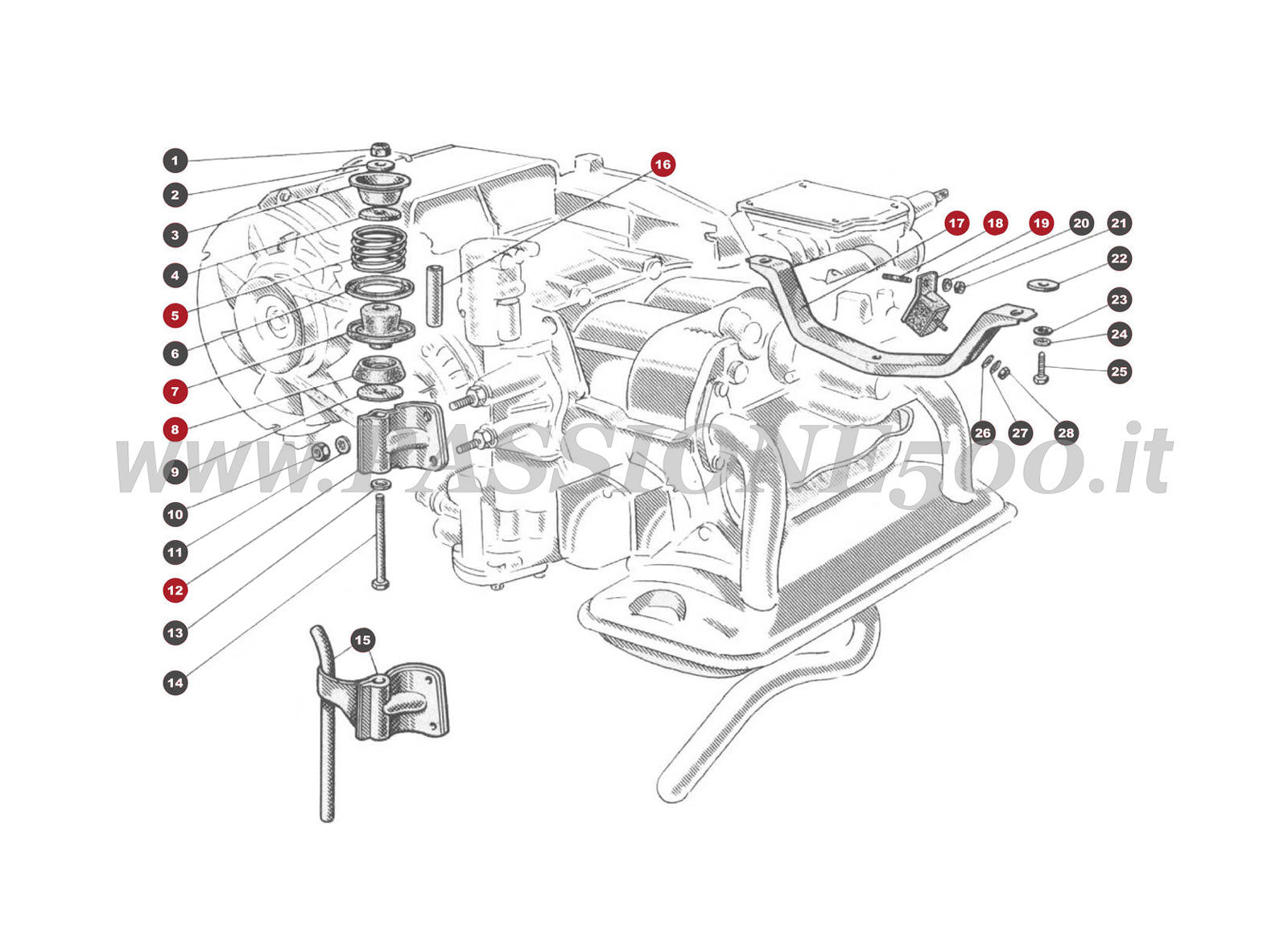 1
2
3
4
5
6
7
8
9
10
11
12
13
14
15
16
17
18
19
20
21
22
23
24
25
26
27
28
www.PASSIONE500.it