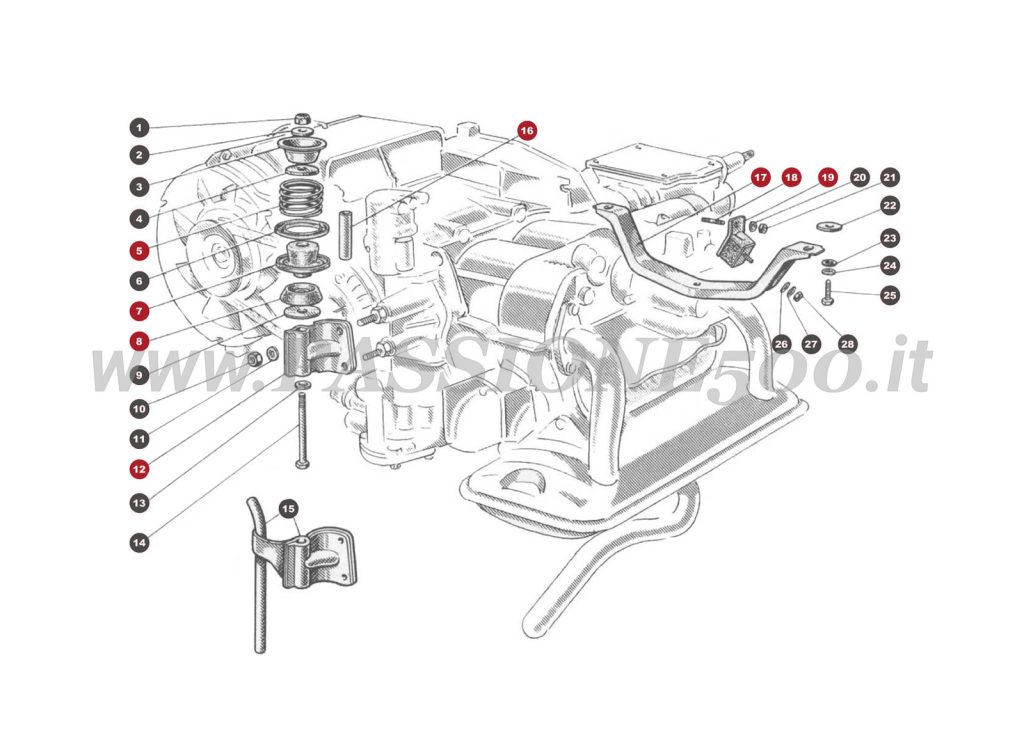 1
2
3
4
5
6
7
8
9
10
11
12
13
14
15
16
17
18
19
20
21
22
23
24
25
26
27
28
www.PASSIONE500.it