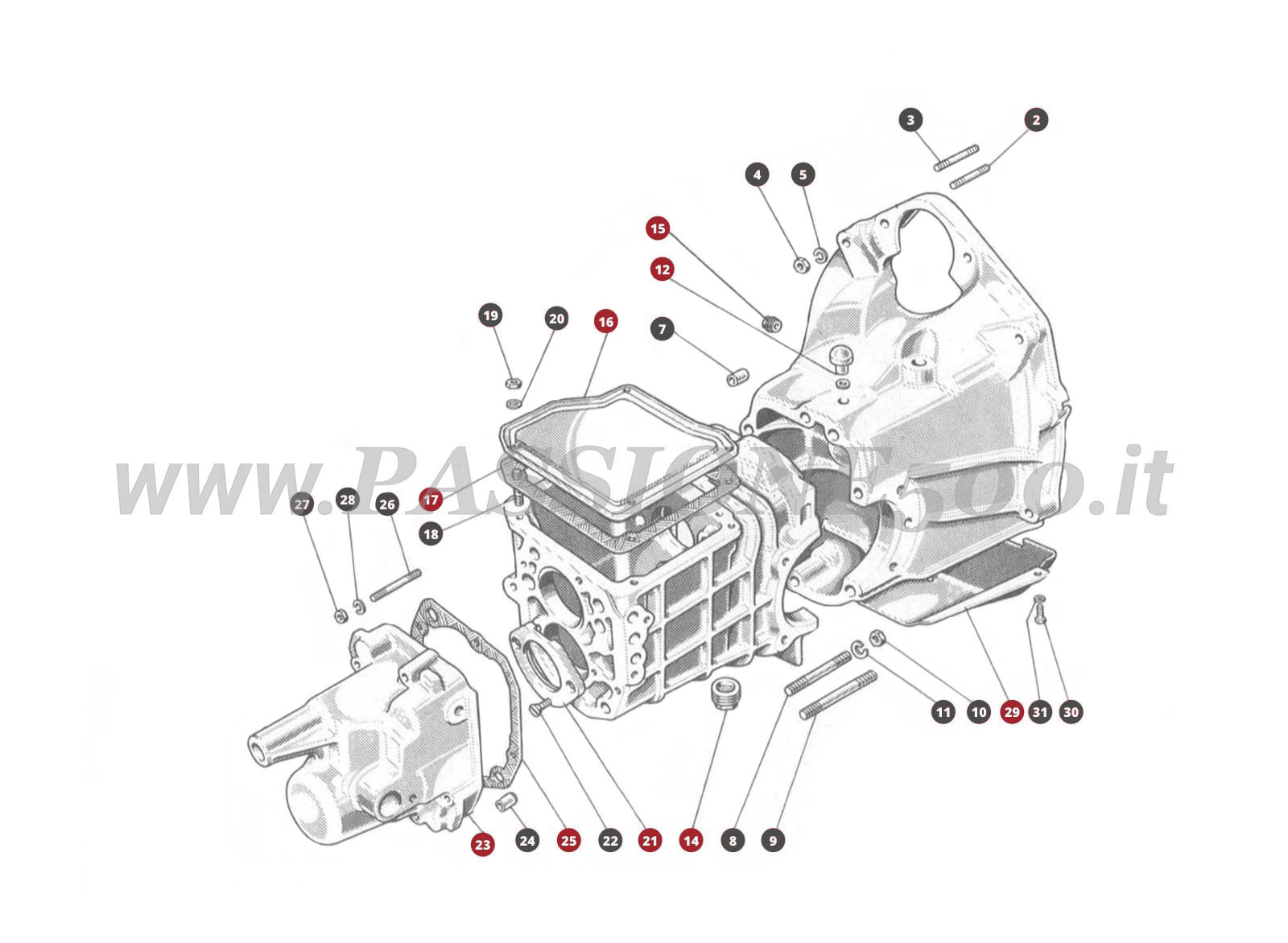 3
2
4
5
15
12
19
20
16
7
www.PASSIONE500.it
27
28
26
17
18
11
10
29
31
30
23
24
25
22
21
14
8
9