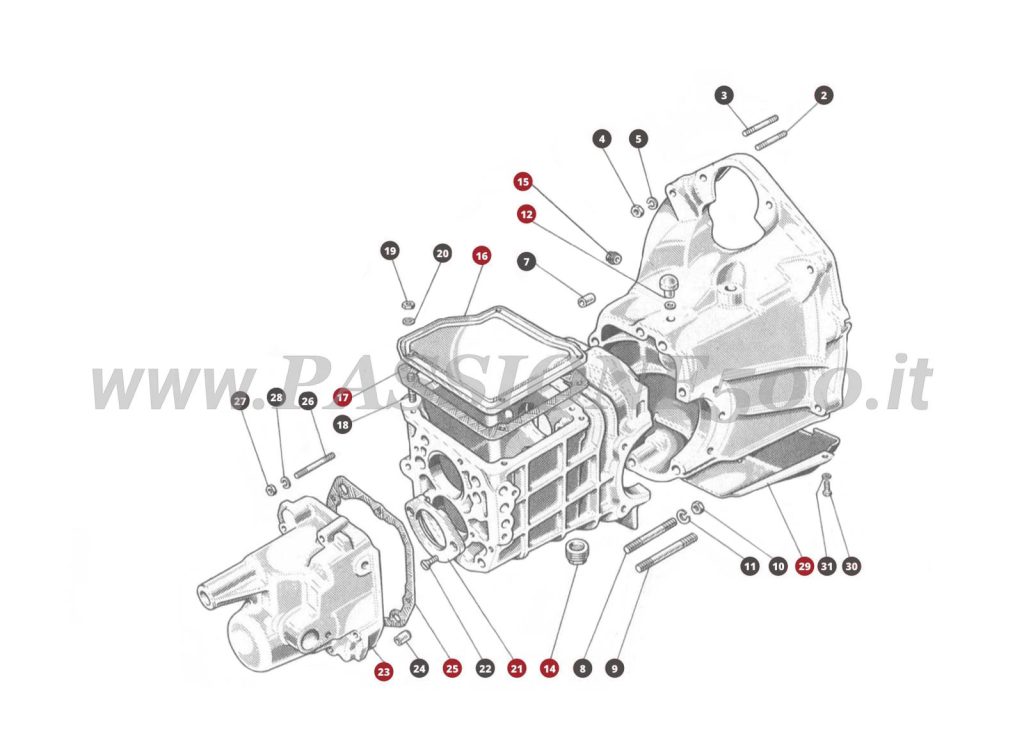 3
2
4
5
15
12
19
20
16
7
www.PASSIONE500.it
27
28
26
17
18
11
10
29
31
30
23
24
25
22
21
14
8
9