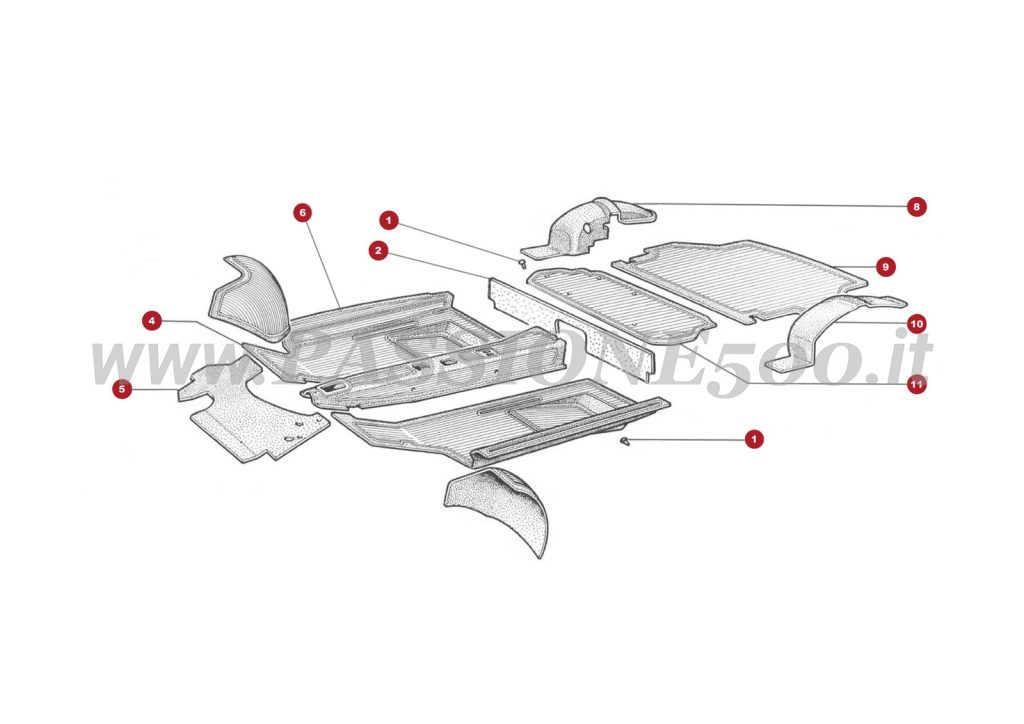 6
1
2
8
9
4
10
www.PASSIONE500.it
5
11
1