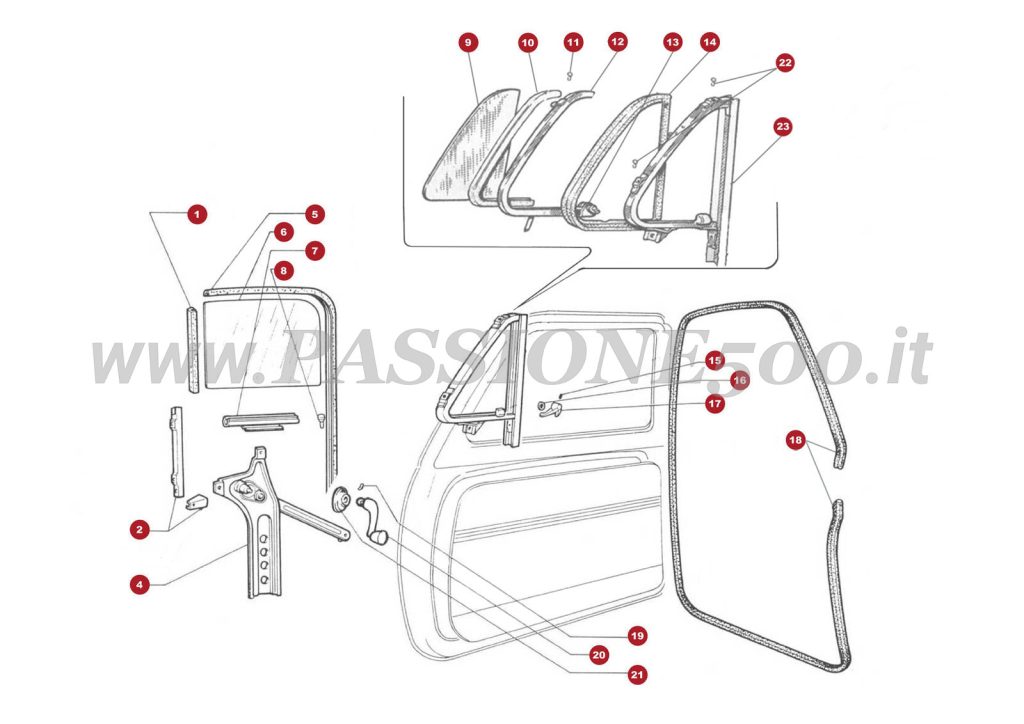 9 10 11 12 13 14 22 23

1 5 6 7 8

www.PASSIONE500.it

15 16 17 18

2 4

19 20 21