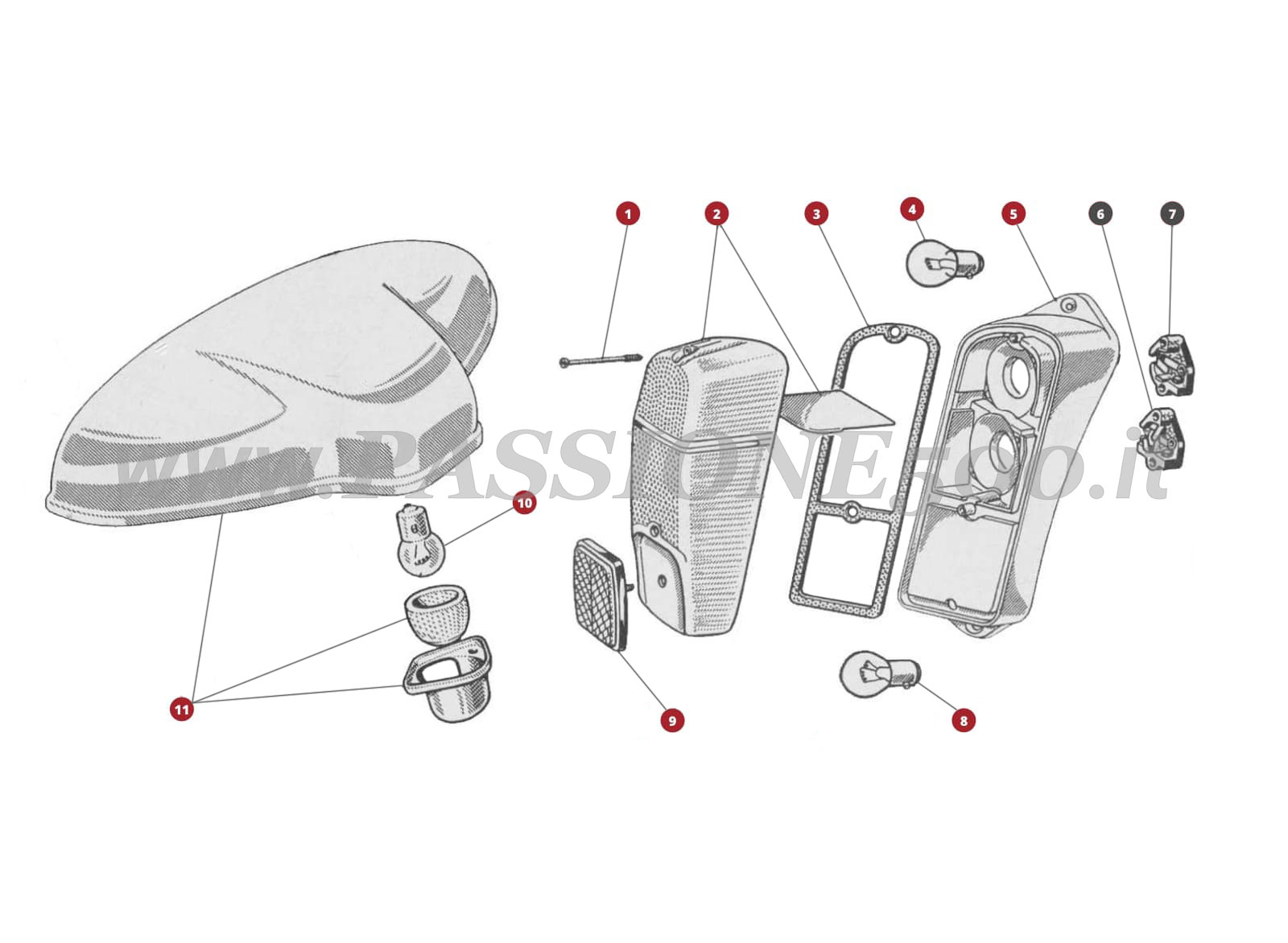 1
2
3
4
5
6
7
www.PASSIONE500.it
10
11
9
8