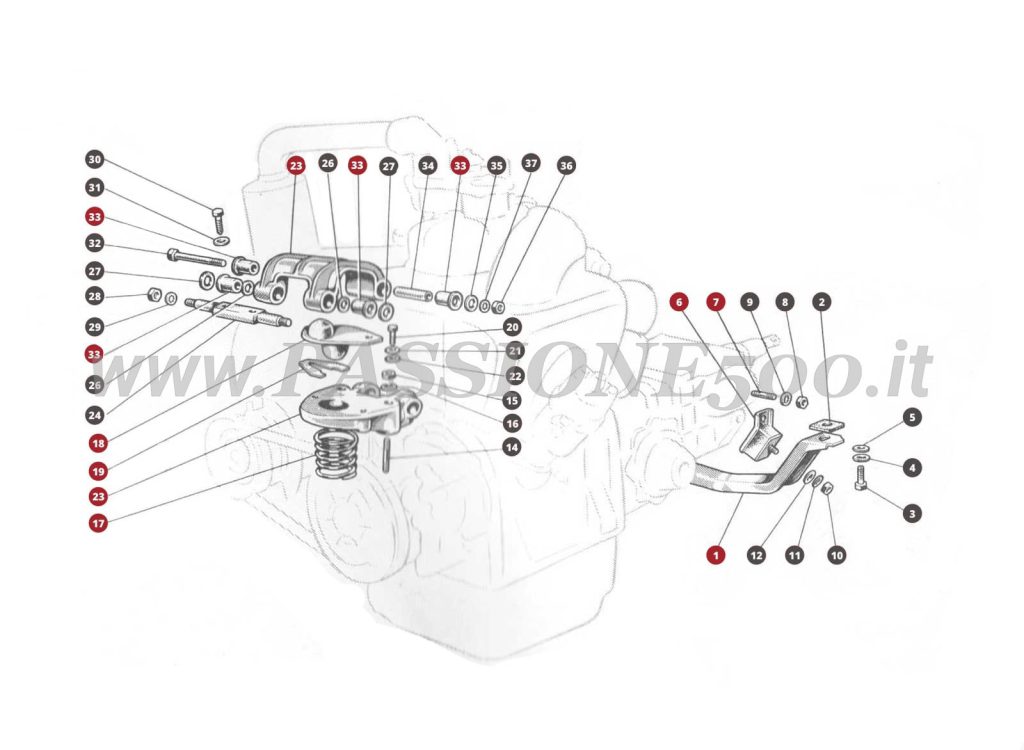 30
31
33
32
27
28
29
33
26
24
18
19
23
17

23
26
33
27
34
33
35
37
36

20
21
22
15
16
14

www.PASSIONE500.it

6
7
9
8
2
5
4
3
1
12
11
10