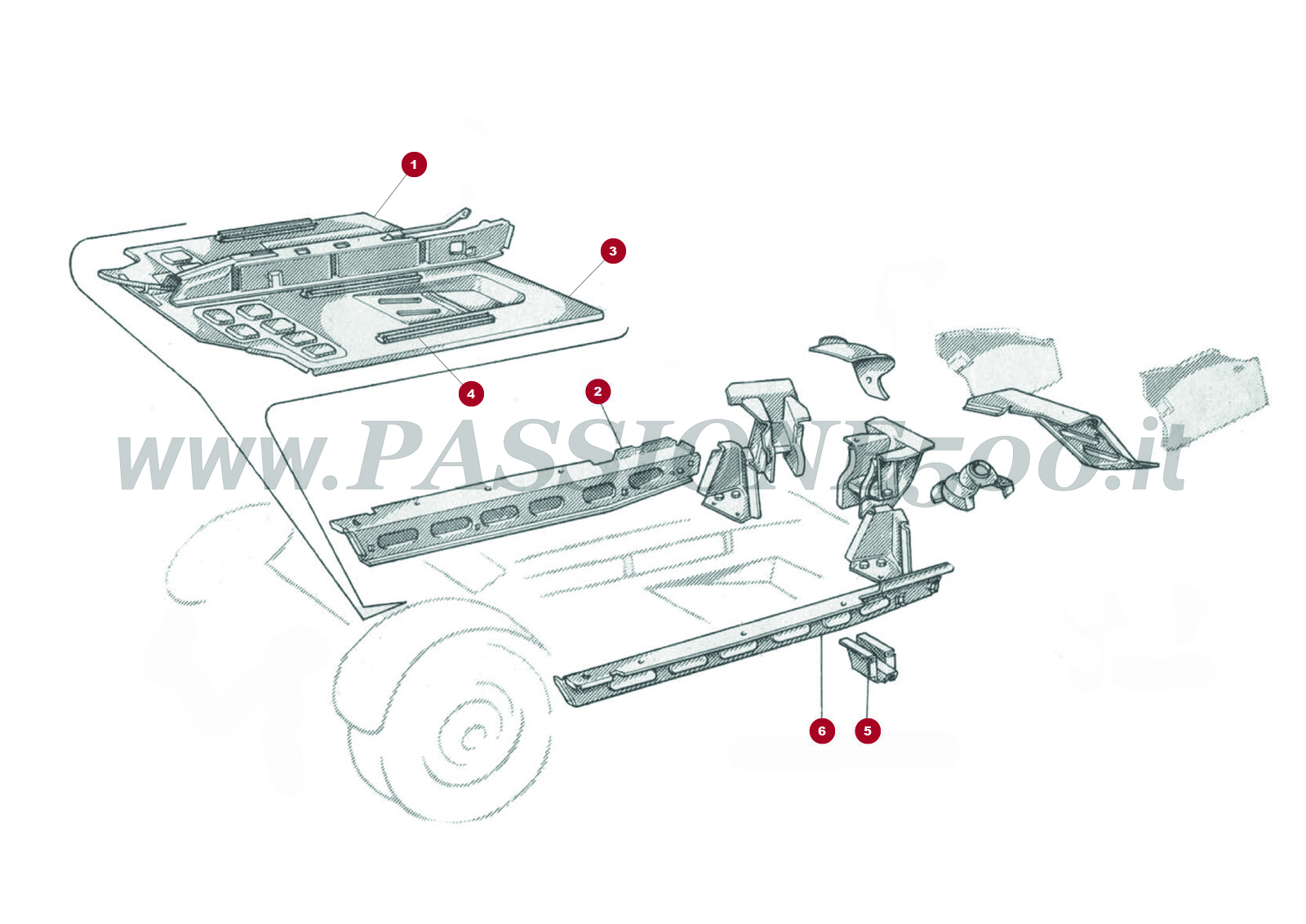 1

3

4

2

www.PASSIONE500.it

6

5