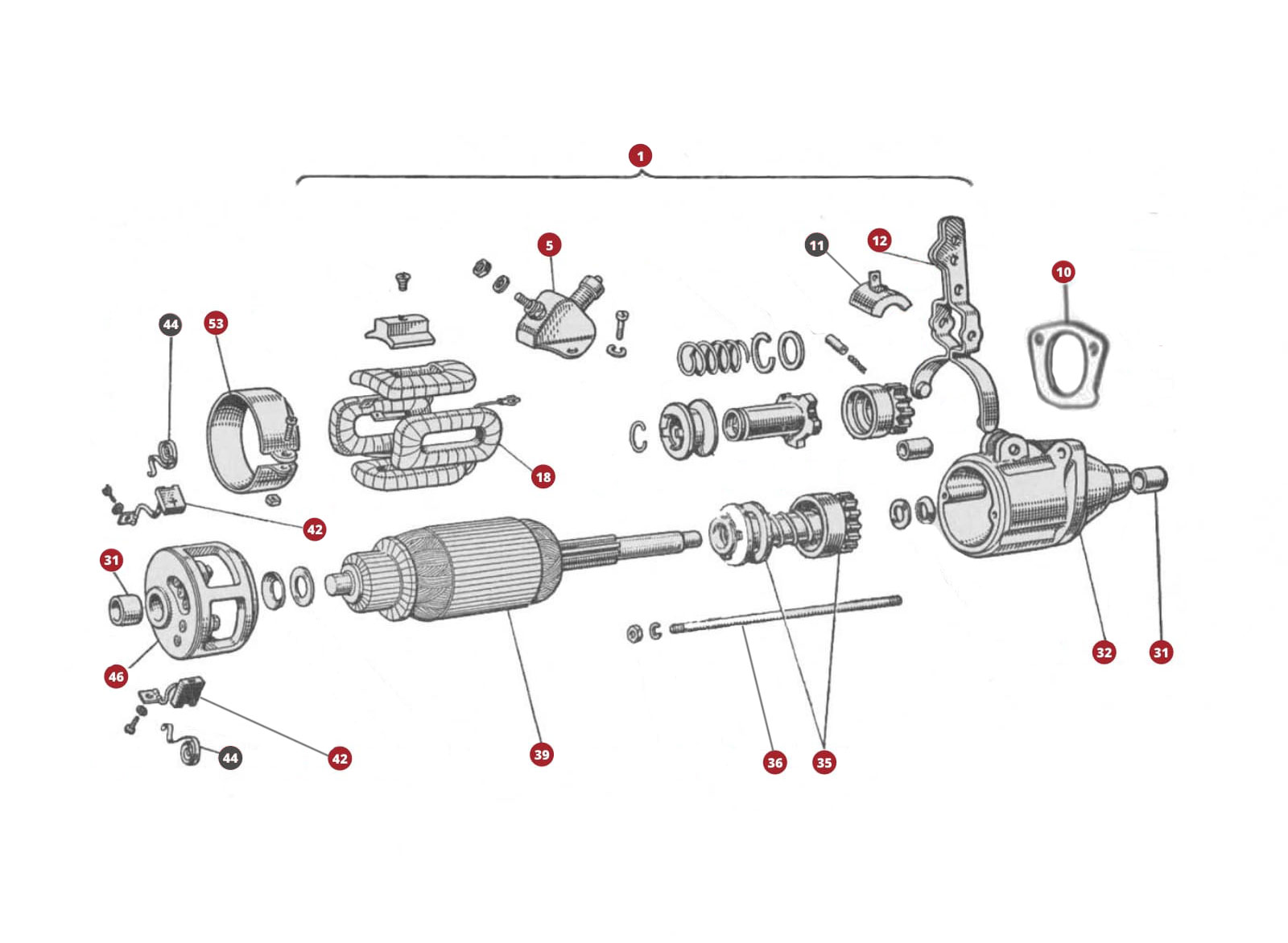 1
5
11
12
10
44
53
18
42
31
46
42
44
39
36
35
32
31