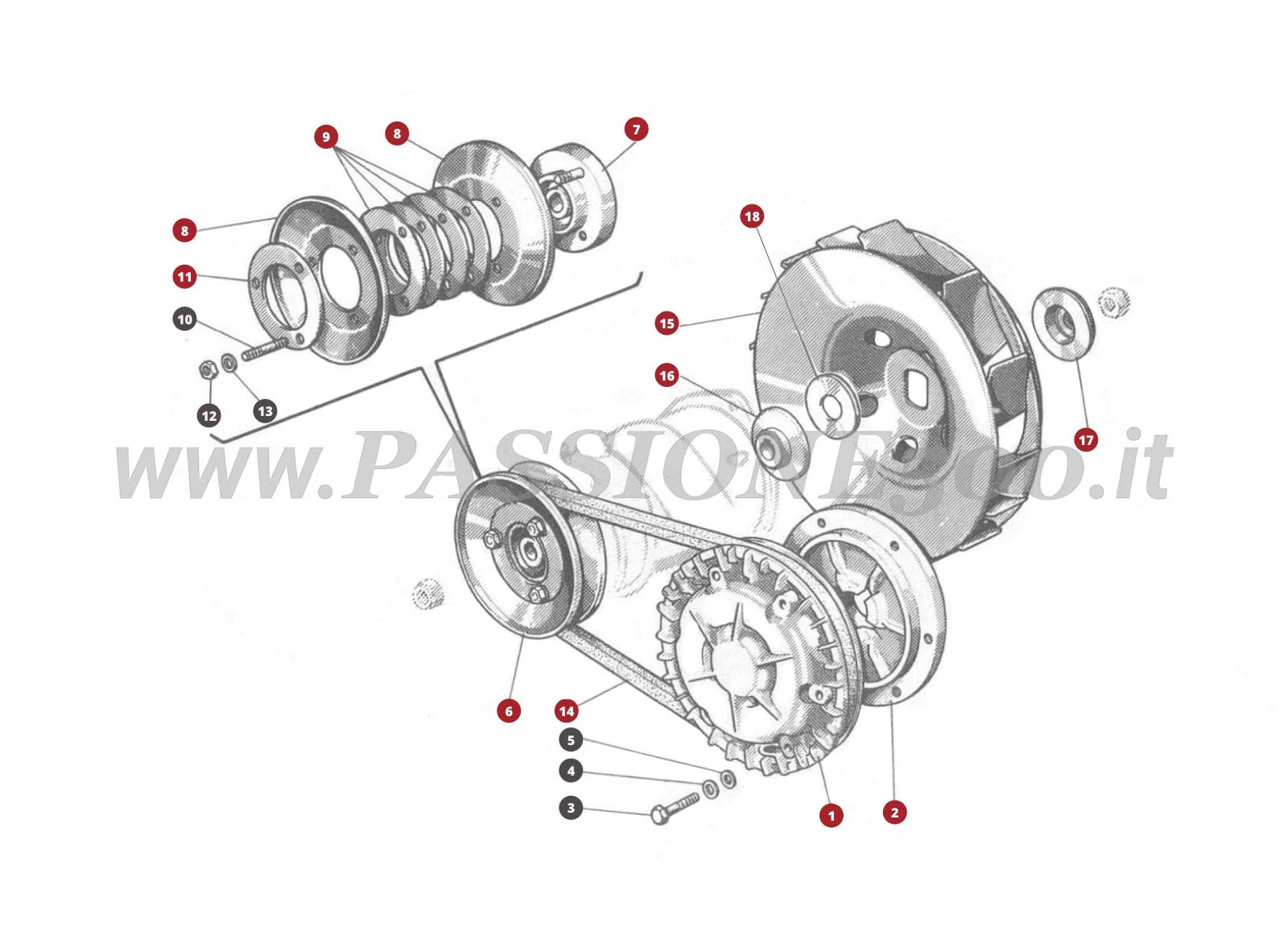 9
8
7
8
11
10
12
13
18
15
16
17
www.PASSIONE500.it
6
14
5
4
3
1
2