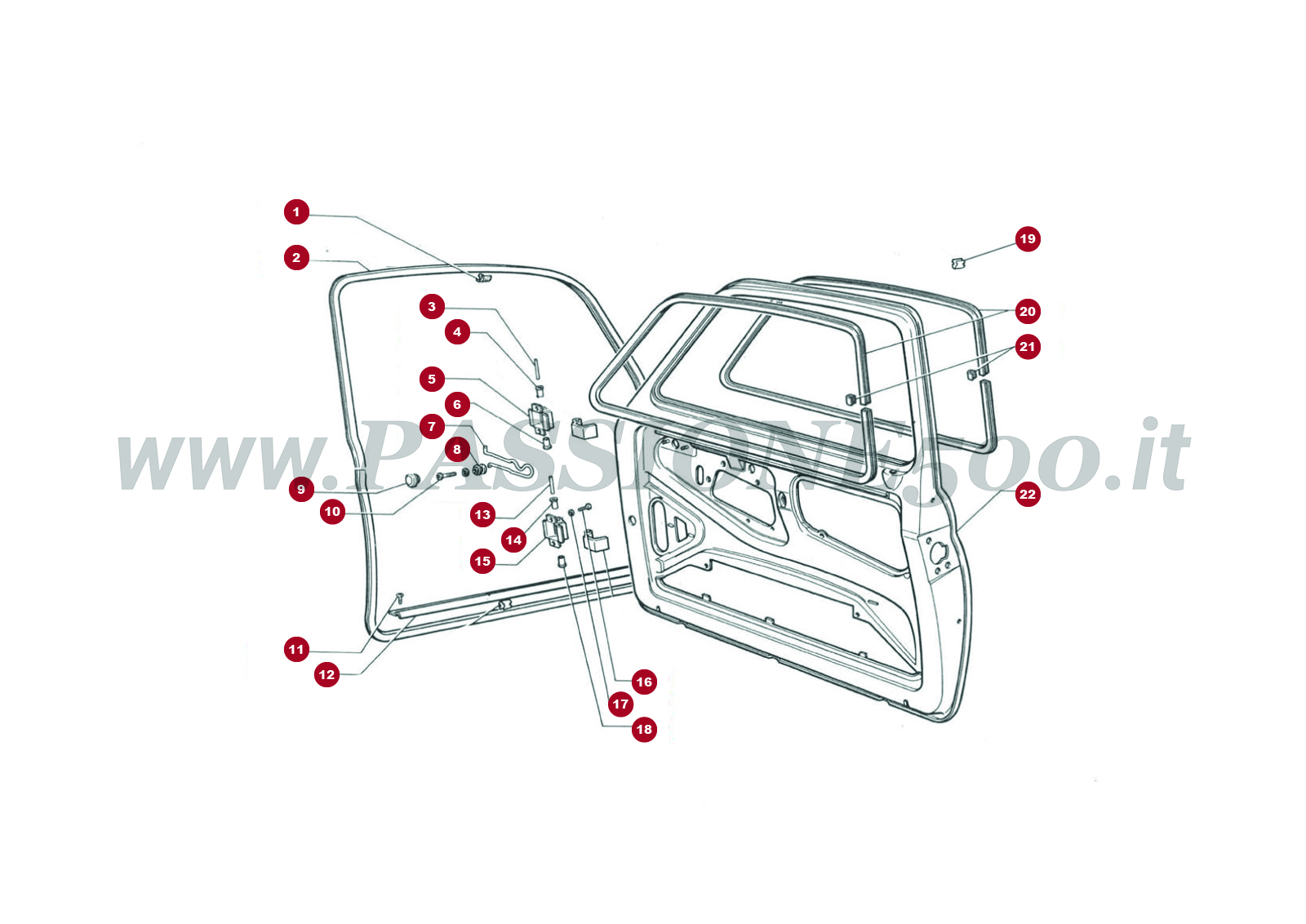 1
2
3
4
5
6
7
8
9
10
11
12
13
14
15
16
17
18
19
20
21
22

www.PASSIONE500.it