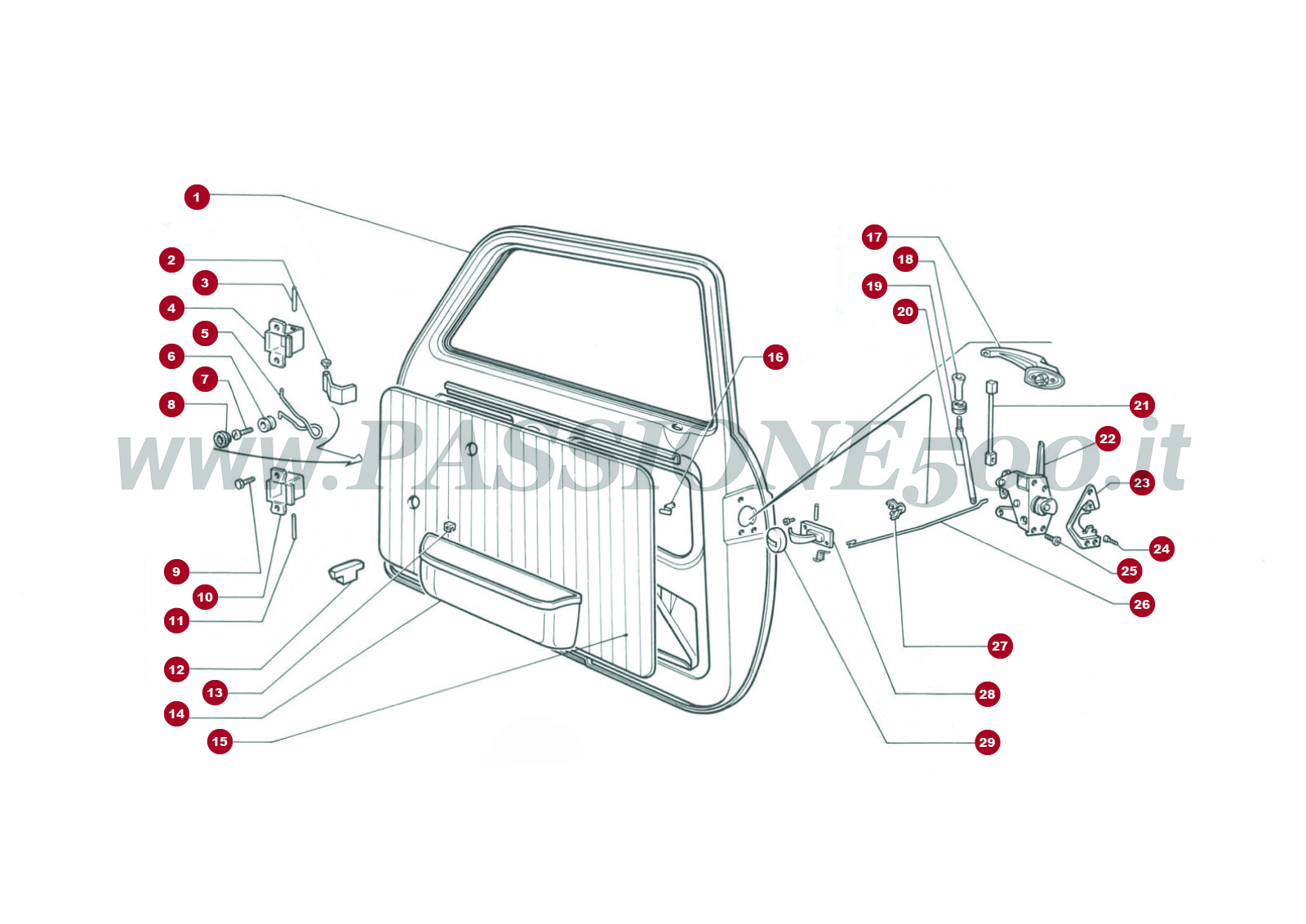 1
2
3
4
5
6
7
8
9
10
11
12
13
14
15
16
17
18
19
20
21
22
23
24
25
26
27
28
29
www.PASSIONE500.it