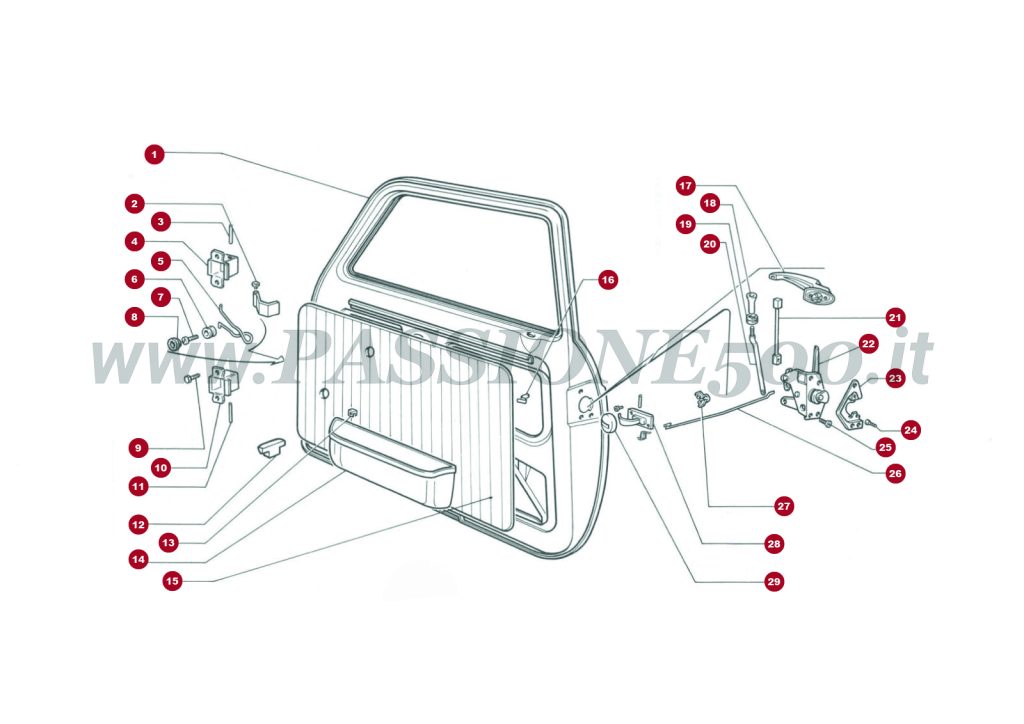 1
2
3
4
5
6
7
8
9
10
11
12
13
14
15
16
17
18
19
20
21
22
23
24
25
26
27
28
29
www.PASSIONE500.it