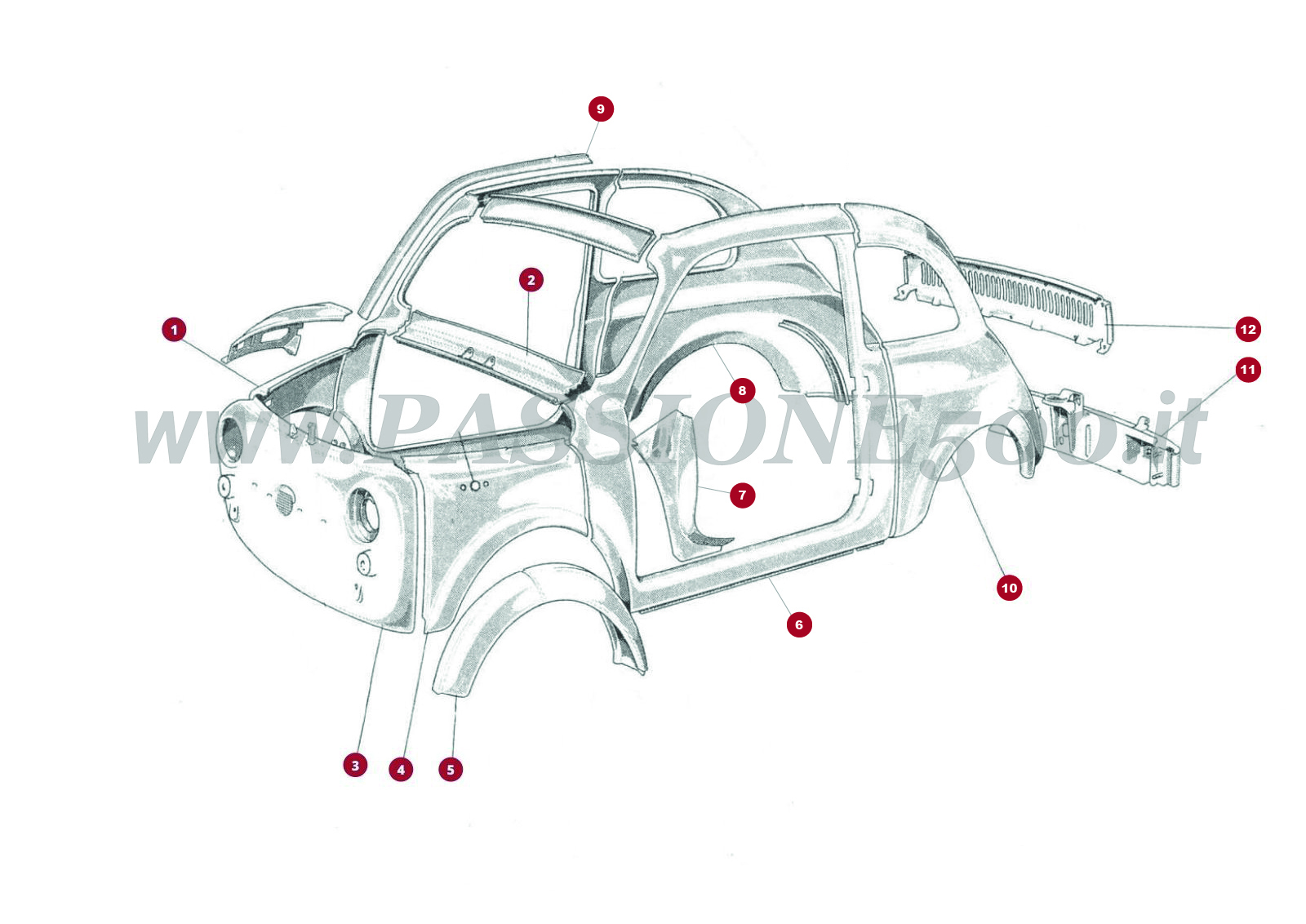 9
2
1
12
11
8
www.PASSIONE500.it
7
10
6
3
4
5